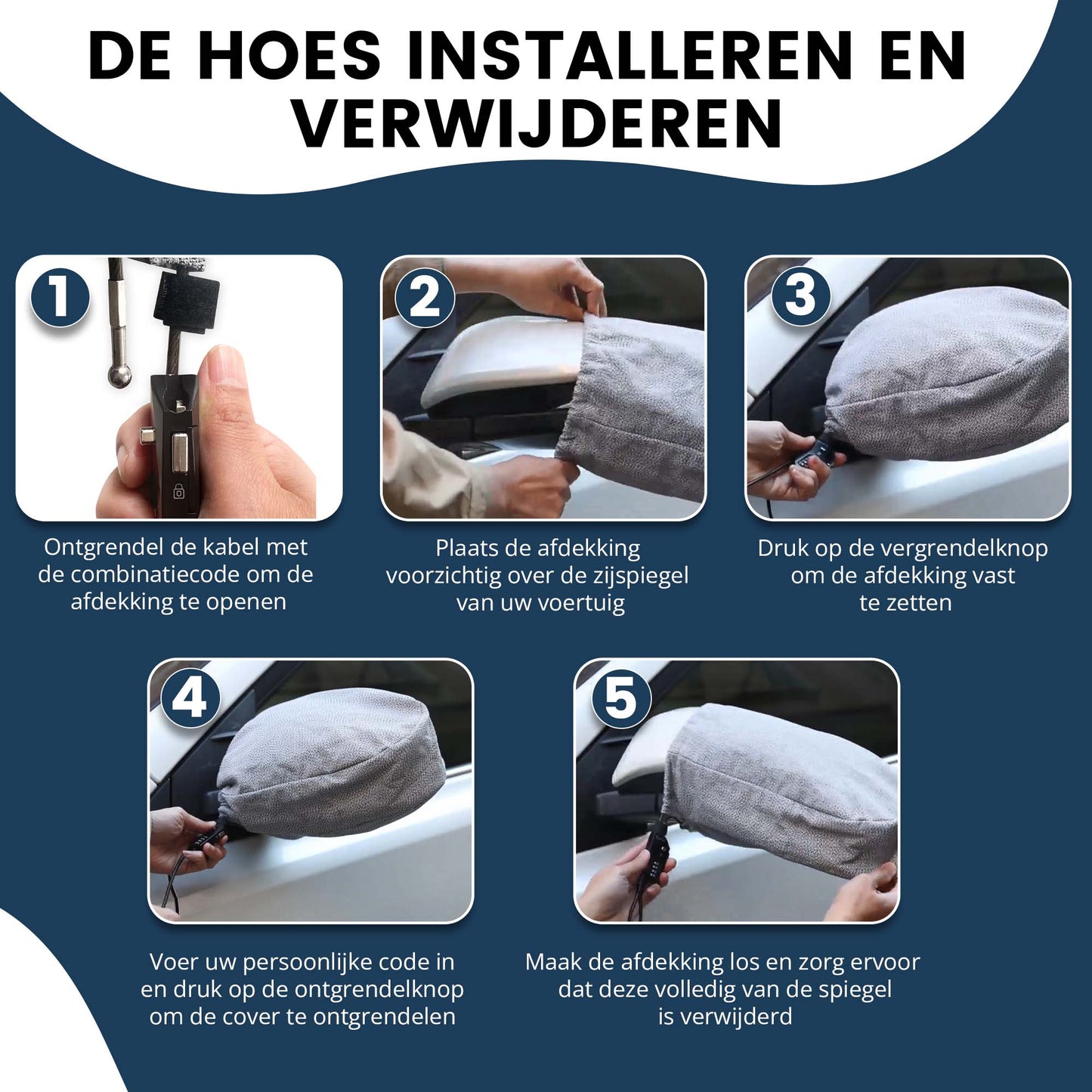 DE HOES INSTALLEREN EN VERWIJDEREN

1

Ontgrendel de kabel met de combinatiecode om de afdekking te openen

2

Plaats de afdekking voorzichtig over de zijspiegel van uw voertuig

3

Druk op de vergrendelknop om de afdekking vast te zetten

4

Voer uw persoonlijke code in en druk op de ontgrendelknop om de cover te ontgrendelen

5

Maak de afdekking los en zorg ervoor dat deze volledig van de spiegel is verwijderd